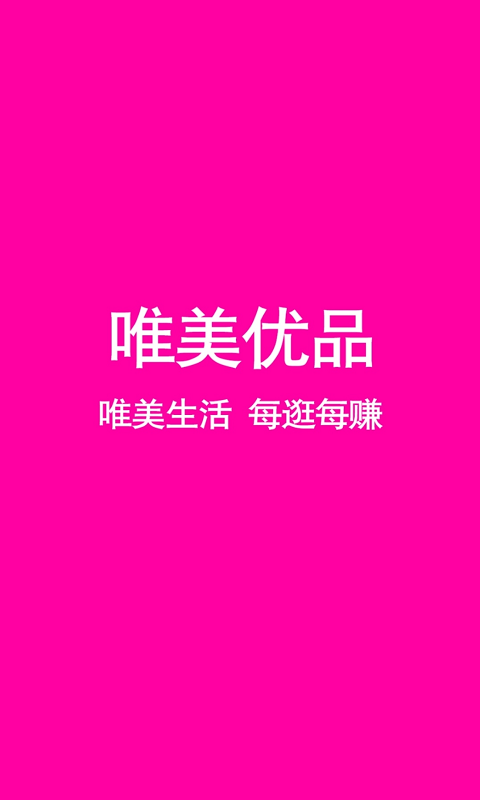 唯美优品

唯美生活 每逛每赚